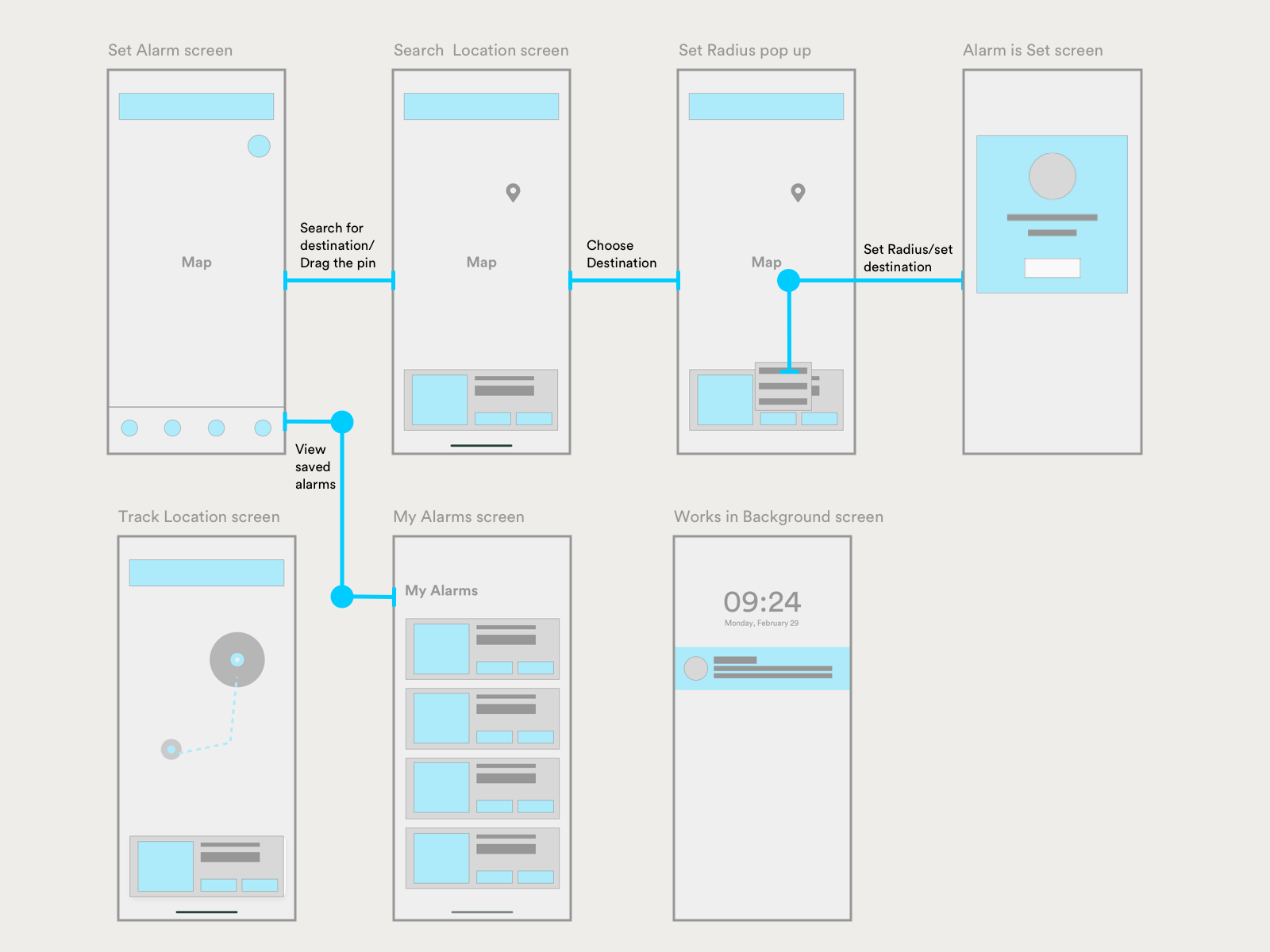 Set Alarm screen

Map

Search for destination/ Drag the pin

Search  Location screen

Map

Choose Destination

Set Radius pop up

Map

Set Radius/set destination

Alarm is Set screen

View saved alarms

Track Location screen

My Alarms screen

My Alarms

Works in Background screen

09:24

Monday, February 29